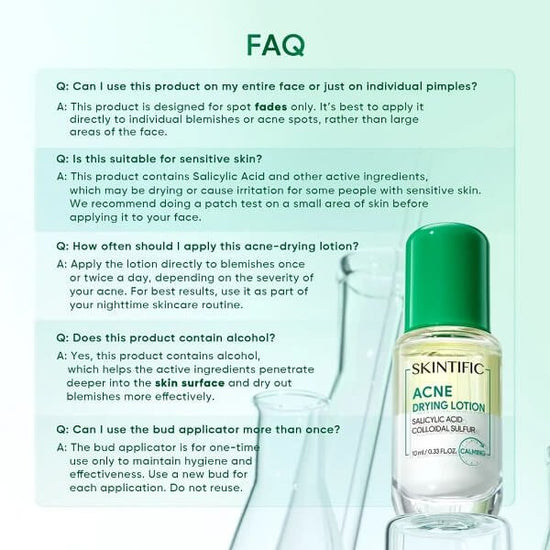 FAQ

Q: Can I use this product on my entire face or just on individual pimples?

A: This product is designed for spot fades only. It's best to apply it directly to individual blemishes or acne spots, rather than large areas of the face.

Q: Is this suitable for sensitive skin?

A: This product contains Salicylic Acid and other active ingredients, which may be drying or cause irritation for some people with sensitive skin. We recommend doing a patch test on a small area of skin before applying it to your face.

Q: How often should I apply this acne-drying lotion?

A: Apply the lotion directly to blemishes once or twice a day, depending on the severity of your acne. For best results, use it as part of your nighttime skincare routine.

Q: Does this product contain alcohol?

A: Yes, this product contains alcohol, which helps the active ingredients penetrate deeper into the skin surface and dry out blemishes more effectively.

Q: Can I use the bud applicator more than once?

A: The bud applicator is for one-time use only to maintain hygiene and effectiveness. Use a new bud for each application. Do not reuse.

SKINTIFIC
ACNE
DRYING LOTION
SALICYLIC ACID
COLLOIDAL SULFUR
10 ml / 0.33 FL.OZ.
CALMING