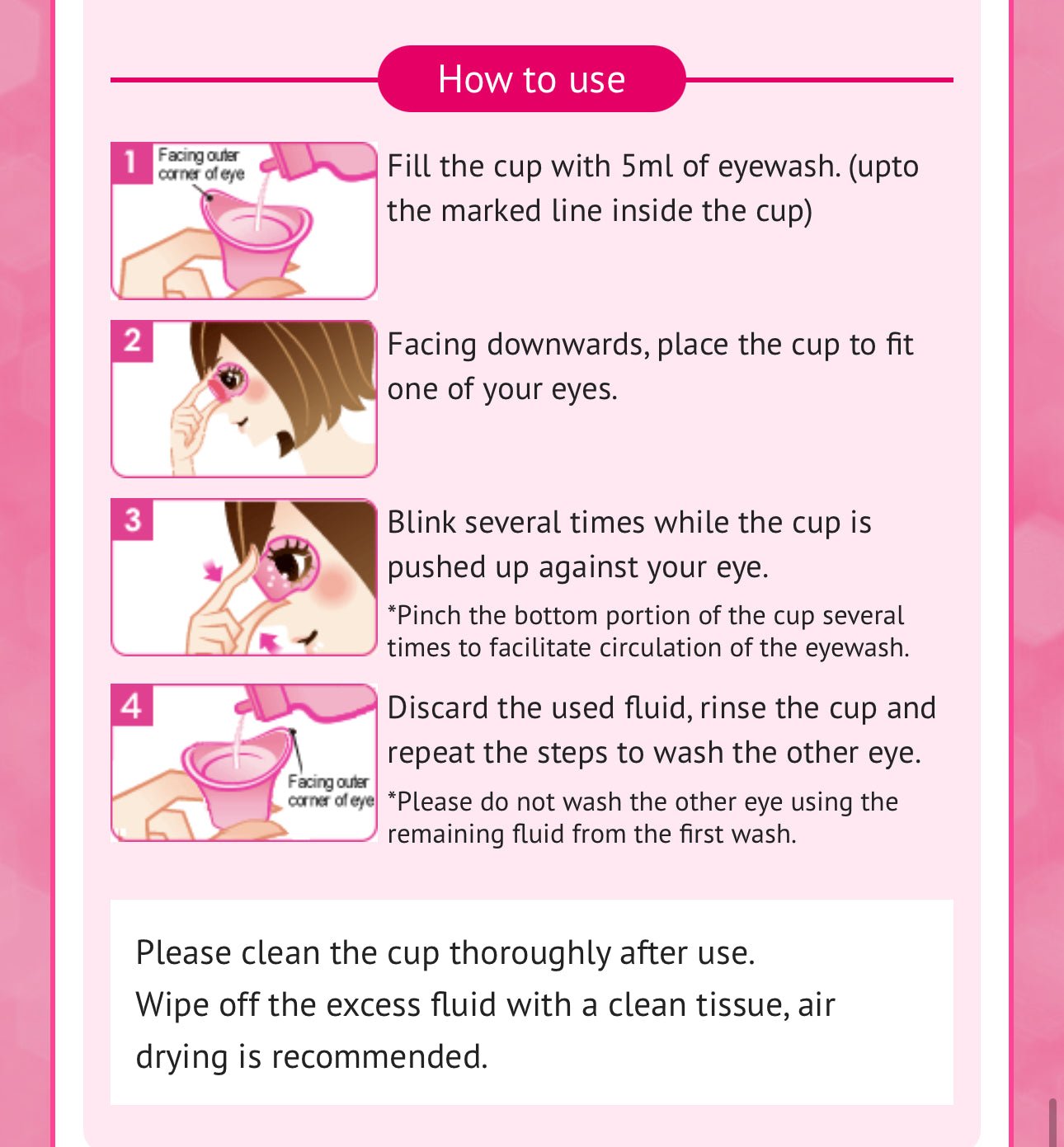 How to use

1 Facing outer corner of eye

Fill the cup with 5ml of eyewash. (upto the marked line inside the cup)

2

Facing downwards, place the cup to fit one of your eyes.

3

Blink several times while the cup is pushed up against your eye.

*Pinch the bottom portion of the cup several times to facilitate circulation of the eyewash.

4 Facing outer corner of eye

Discard the used fluid, rinse the cup and repeat the steps to wash the other eye.

*Please do not wash the other eye using the remaining fluid from the first wash.

Please clean the cup thoroughly after use.
Wipe off the excess fluid with a clean tissue, air drying is recommended.