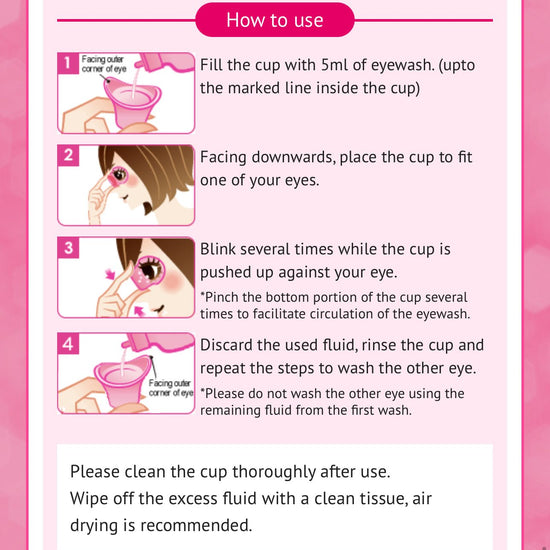 How to use

1
Facing outer corner of eye

Fill the cup with 5ml of eyewash. (upto the marked line inside the cup)

2

Facing downwards, place the cup to fit one of your eyes.

3

Blink several times while the cup is pushed up against your eye.
*Pinch the bottom portion of the cup several times to facilitate circulation of the eyewash.

4
Facing outer corner of eye

Discard the used fluid, rinse the cup and repeat the steps to wash the other eye.
*Please do not wash the other eye using the remaining fluid from the first wash.

Please clean the cup thoroughly after use.
Wipe off the excess fluid with a clean tissue, air drying is recommended.