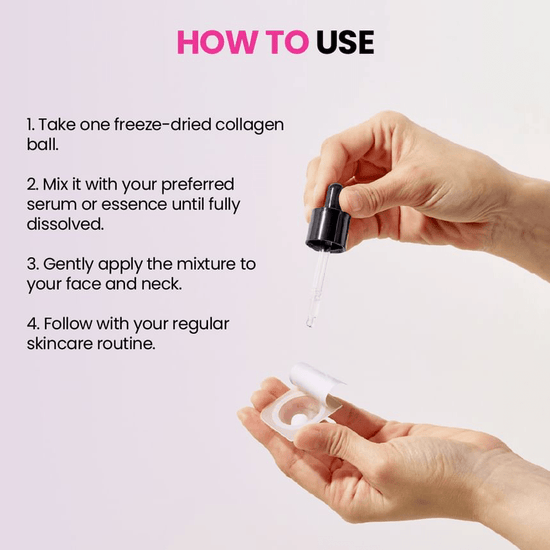 HOW TO USE

1. Take one freeze-dried collagen ball.

2. Mix it with your preferred serum or essence until fully dissolved.

3. Gently apply the mixture to your face and neck.

4. Follow with your regular skincare routine.