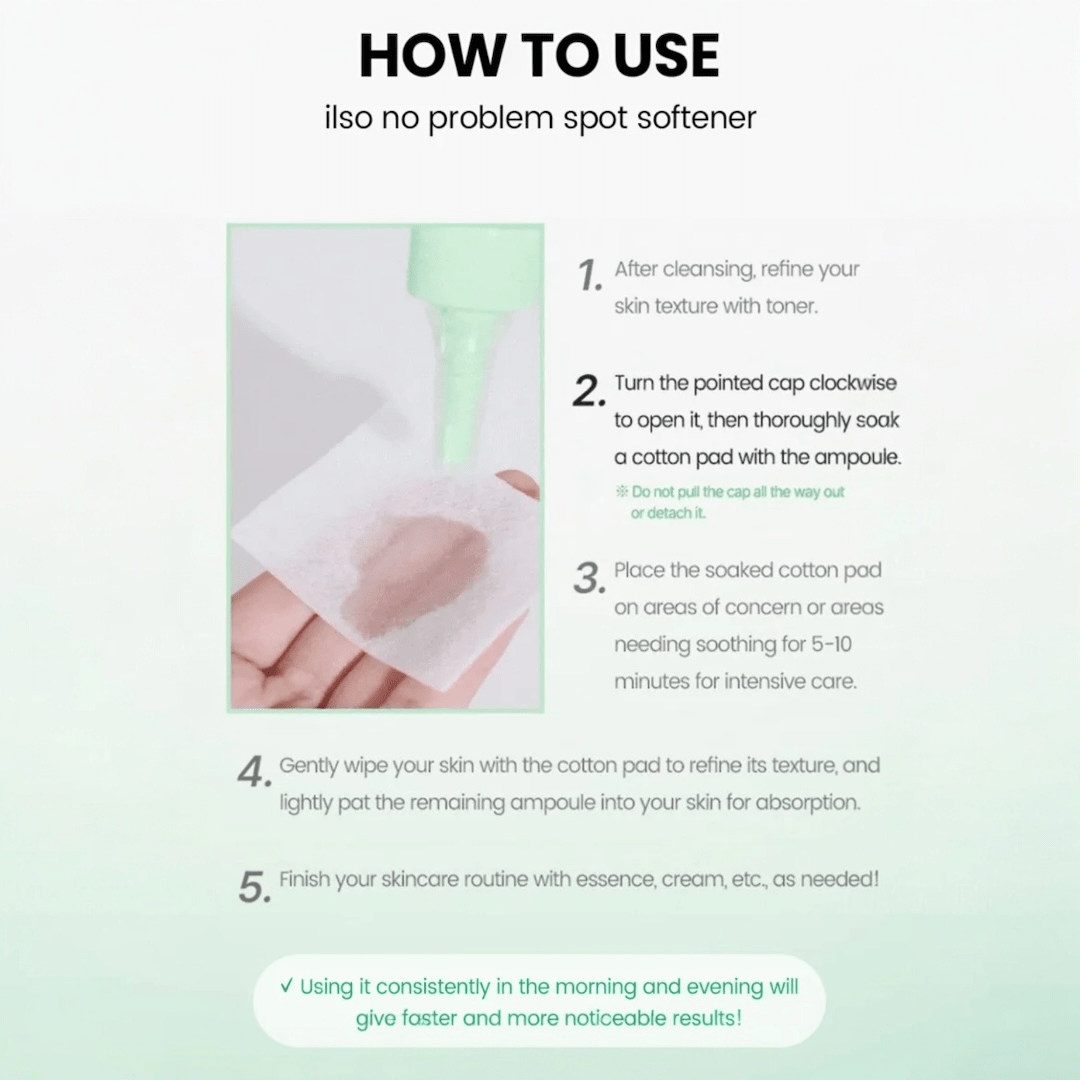 HOW TO USE
ilso no problem spot softener

1. After cleansing, refine your skin texture with toner.

2. Turn the pointed cap clockwise to open it, then thoroughly soak a cotton pad with the ampoule.
※ Do not pull the cap all the way out or detach it.

3. Place the soaked cotton pad on areas of concern or areas needing soothing for 5-10 minutes for intensive care.

4. Gently wipe your skin with the cotton pad to refine its texture, and lightly pat the remaining ampoule into your skin for absorption.

5. Finish your skincare routine with essence, cream, etc., as needed!

✓ Using it consistently in the morning and evening will give faster and more noticeable results!