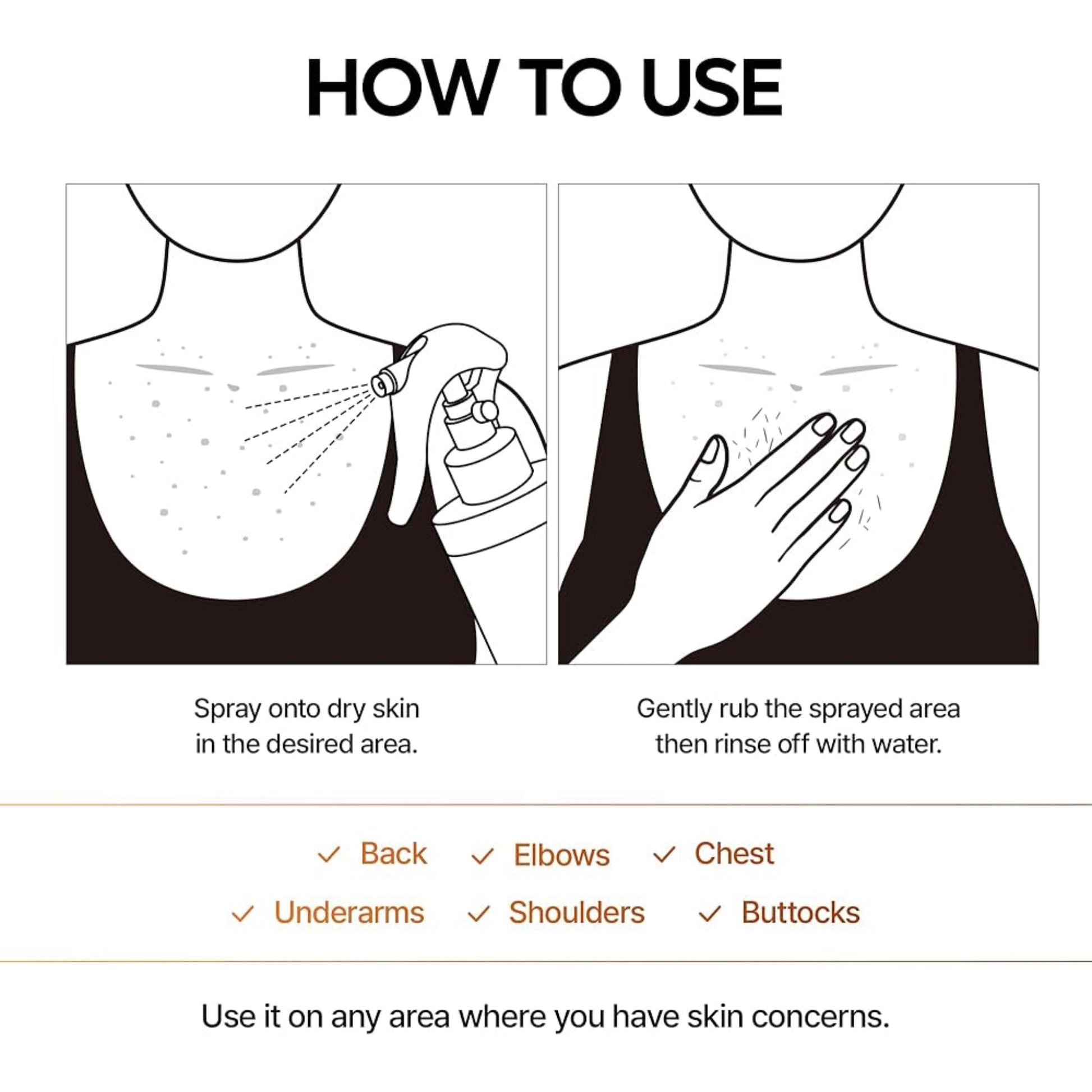 HOW TO USE

Spray onto dry skin in the desired area.

Gently rub the sprayed area then rinse off with water.

✓ Back ✓ Elbows ✓ Chest
✓ Underarms ✓ Shoulders ✓ Buttocks

Use it on any area where you have skin concerns.