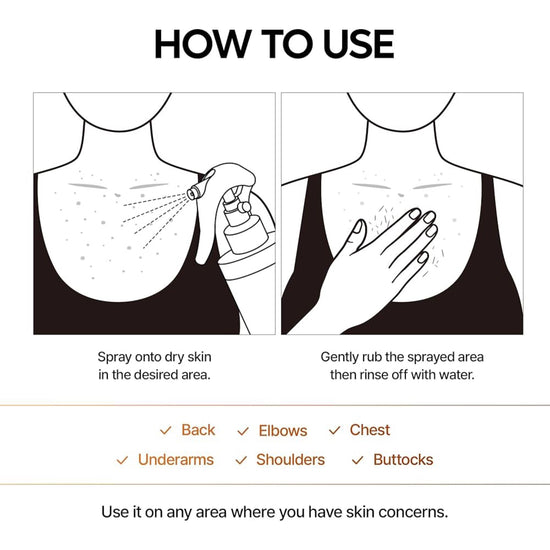 HOW TO USE

Spray onto dry skin in the desired area.

Gently rub the sprayed area then rinse off with water.

✓ Back ✓ Elbows ✓ Chest
✓ Underarms ✓ Shoulders ✓ Buttocks

Use it on any area where you have skin concerns.